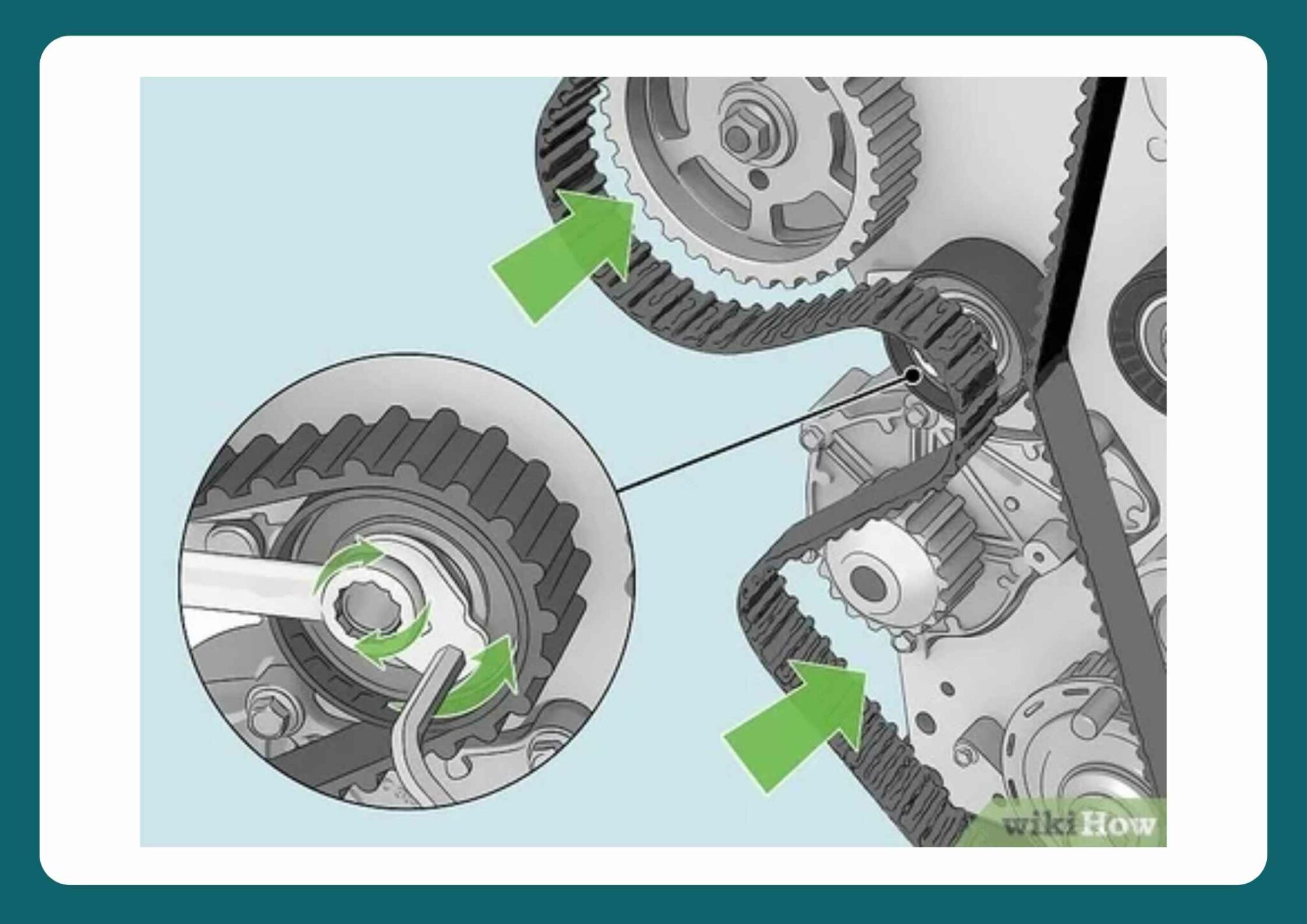 wikiHow